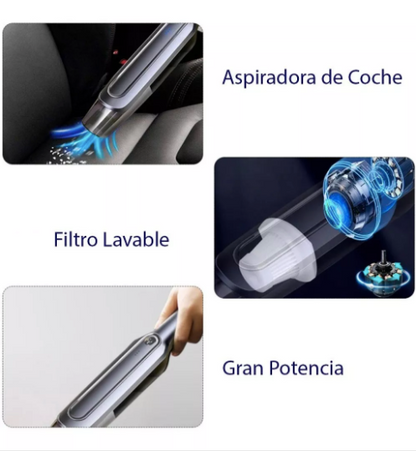 Aspiradora de Coche

Filtro Lavable

Gran Potencia